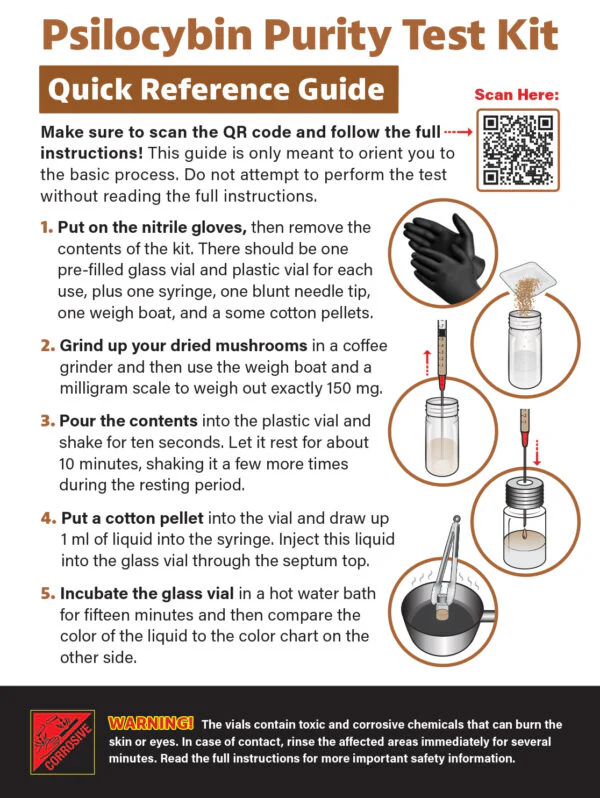 Psilocybin Purity Test Kit

Quick Reference Guide

Scan Here:

Make sure to scan the QR code and follow the full instructions! This guide is only meant to orient you to the basic process. Do not attempt to perform the test without reading the full instructions.

1. Put on the nitrile gloves, then remove the contents of the kit. There should be one pre-filled glass vial and plastic vial for each use, plus one syringe, one blunt needle tip, one weigh boat, and a some cotton pellets.

2. Grind up your dried mushrooms in a coffee grinder and then use the weigh boat and a milligram scale to weigh out exactly 150 mg.

3. Pour the contents into the plastic vial and shake for ten seconds. Let it rest for about 10 minutes, shaking it a few more times during the resting period.

4. Put a cotton pellet into the vial and draw up 1 ml of liquid into the syringe. Inject this liquid into the glass vial through the septum top.

5. Incubate the glass vial in a hot water bath for fifteen minutes and then compare the color of the liquid to the color chart on the other side.

CORROSIVE

WARNING! The vials contain toxic and corrosive chemicals that can burn the skin or eyes. In case of contact, rinse the affected areas immediately for several minutes. Read the full instructions for more important safety information.